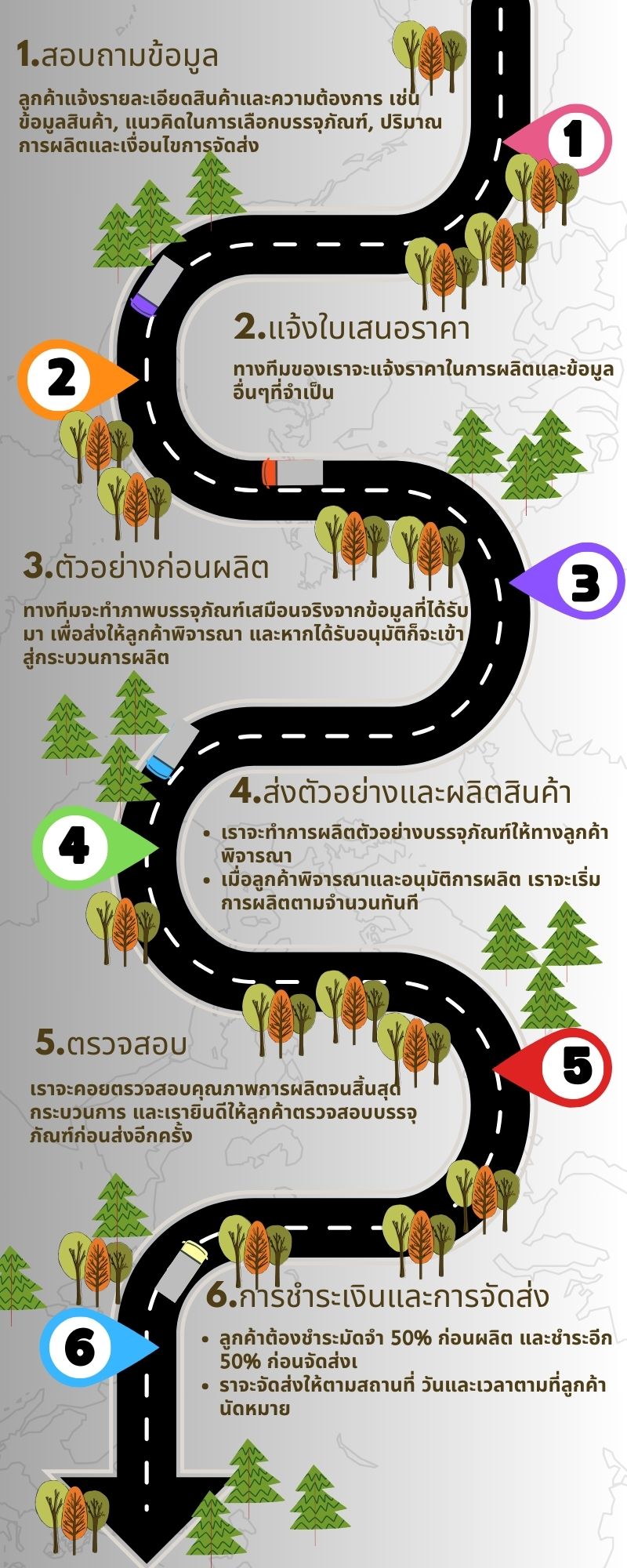 1.สอบถามข้อมูล

ลูกค้าแจ้งรายละเอียดสินค้าและความต้องการ เช่น ข้อมูลสินค้า, แนวคิดในการเลือกบรรจุภัณฑ์, ปริมาณการผลิตและเงื่อนไขการจัดส่ง

1

2.แจ้งใบเสนอราคา

ทางทีมของเราจะแจ้งราคาในการผลิตและข้อมูลอื่นๆที่จำเป็น

2

3.ตัวอย่างก่อนผลิต

ทางทีมจะทำภาพบรรจุภัณฑ์เสมือนจริงจากข้อมูลที่ได้รับมา เพื่อส่งให้ลูกค้าพิจารณา และหากได้รับอนุมัติก็จะเข้าสู่กระบวนการผลิต

3

4.ส่งตัวอย่างและผลิตสินค้า

• เราจะทำการผลิตตัวอย่างบรรจุภัณฑ์ให้ทางลูกค้าพิจารณา
• เมื่อลูกค้าพิจารณาและอนุมัติการผลิต เราจะเริ่มการผลิตตามจำนวนทันที

4

5.ตรวจสอบ

เราจะคอยตรวจสอบคุณภาพการผลิตจนสิ้นสุดกระบวนการ และเรายินดีให้ลูกค้าตรวจสอบบรรจุภัณฑ์ก่อนส่งอีกครั้ง

5

6.การชำระเงินและการจัดส่ง

• ลูกค้าต้องชำระมัดจำ 50% ก่อนผลิต และชำระอีก 50% ก่อนจัดส่งเ
• ราจะจัดส่งให้ตามสถานที่ วันและเวลาตามที่ลูกค้านัดหมาย

6